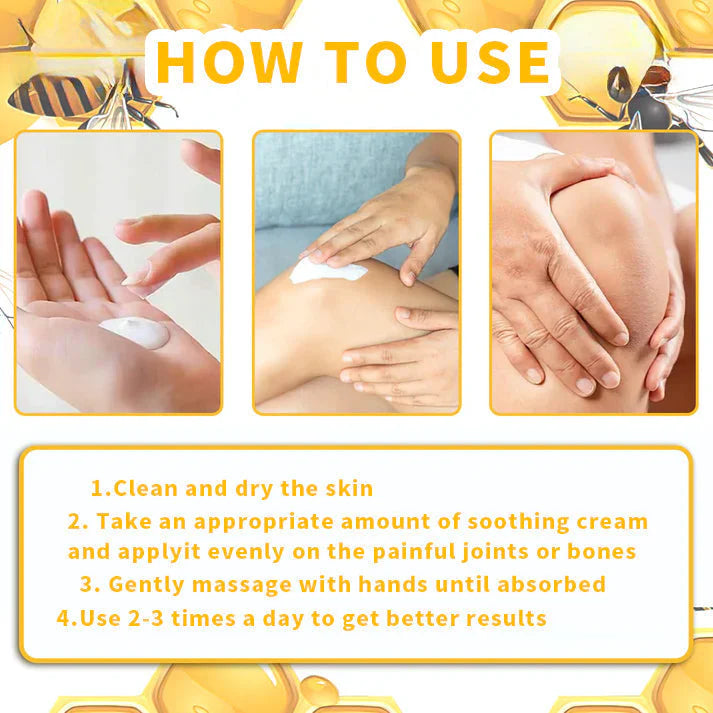 HOW TO USE

1.Clean and dry the skin

2. Take an appropriate amount of soothing cream and applyit evenly on the painful joints or bones

3. Gently massage with hands until absorbed

4.Use 2-3 times a day to get better results